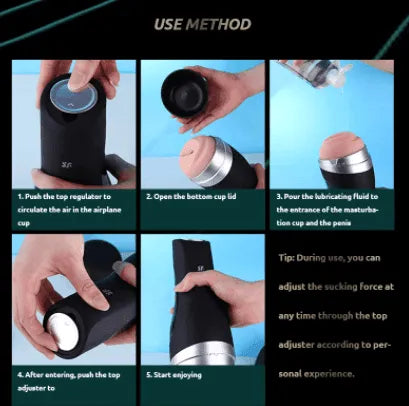 USE METHOD

1. Push the top regulator to circulate the air in the airplane cup

2. Open the bottom cup lid

3. Pour the lubricating fluid to the entrance of the masturbation cup and the penis

4. After entering, push the top adjuster to

5. Start enjoying

Tip: During use, you can adjust the sucking force at any time through the top adjuster according to personal experience.